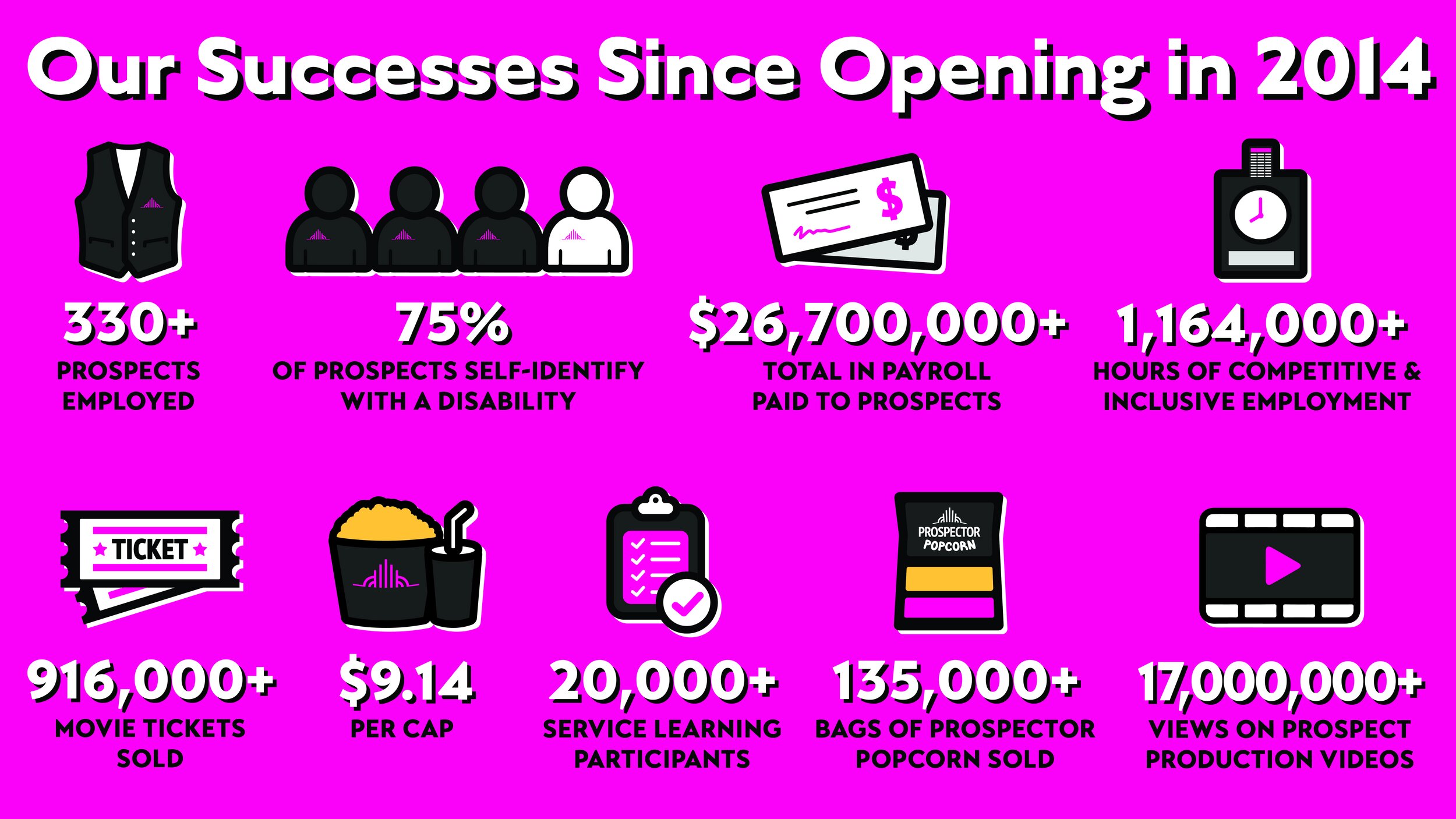 Our Successes Since Opening in 2014

330+
PROSPECTS EMPLOYED

75%
OF PROSPECTS SELF-IDENTIFY WITH A DISABILITY

$
$

$26,700,000+
TOTAL IN PAYROLL PAID TO PROSPECTS

1,164,000+
HOURS OF COMPETITIVE & INCLUSIVE EMPLOYMENT

TICKET

916,000+
MOVIE TICKETS SOLD

$9.14
PER CAP

20,000+
SERVICE LEARNING PARTICIPANTS

PROSPECTOR POPCORN

135,000+
BAGS OF PROSPECTOR POPCORN SOLD

17,000,000+
VIEWS ON PROSPECT PRODUCTION VIDEOS